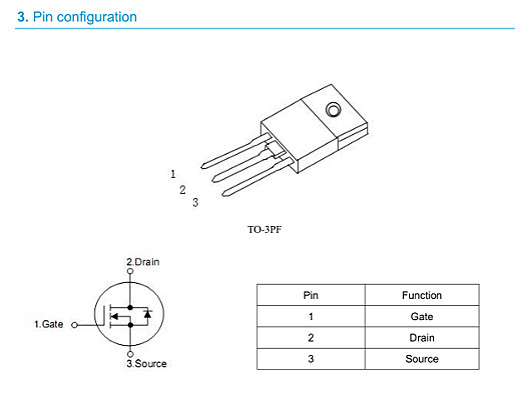 3. Pin configuration

1
2
3

TO-3PF

2.Drain
1.Gate
3.Source

| Pin | Function |
|---|---|
| 1 | Gate |
| 2 | Drain |
| 3 | Source |